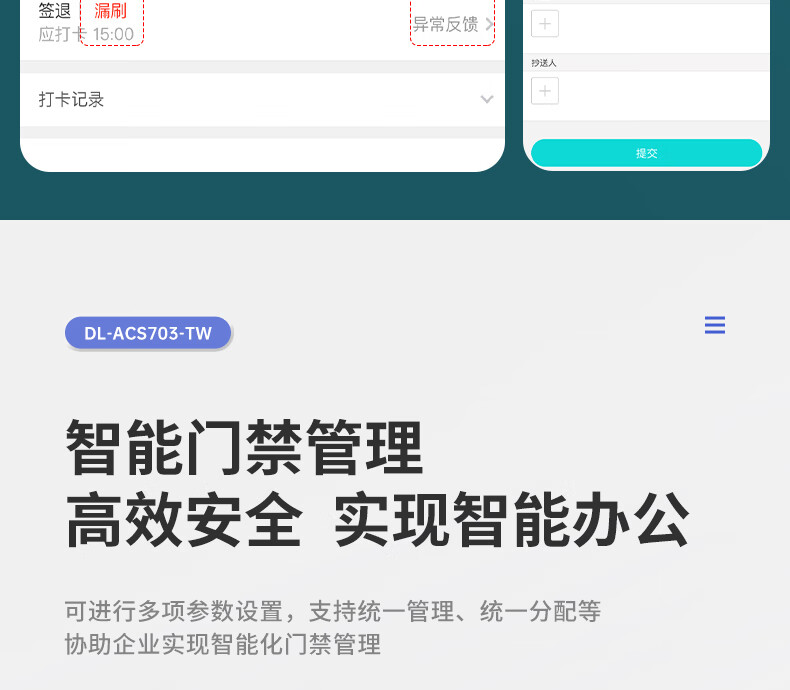 签退 漏刷
应打卡 15:00

异常反馈

打卡记录

抄送人

提交

DL-ACS703-TW

智能门禁管理
高效安全 实现智能办公

可进行多项参数设置，支持统一管理、统一分配等
协助企业实现智能化门禁管理